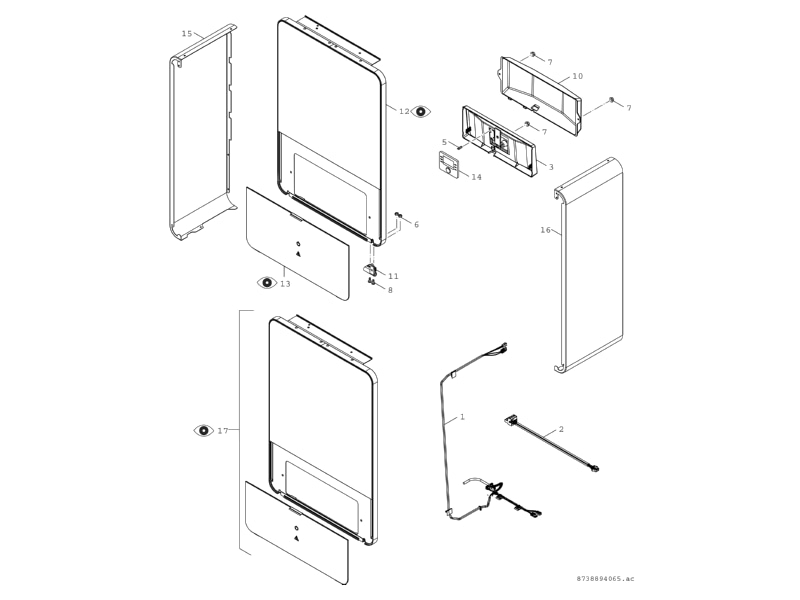 15
12
7
10
7
7
5
3
14
6
16
11
8
13
17
1
2
8738894065.ac