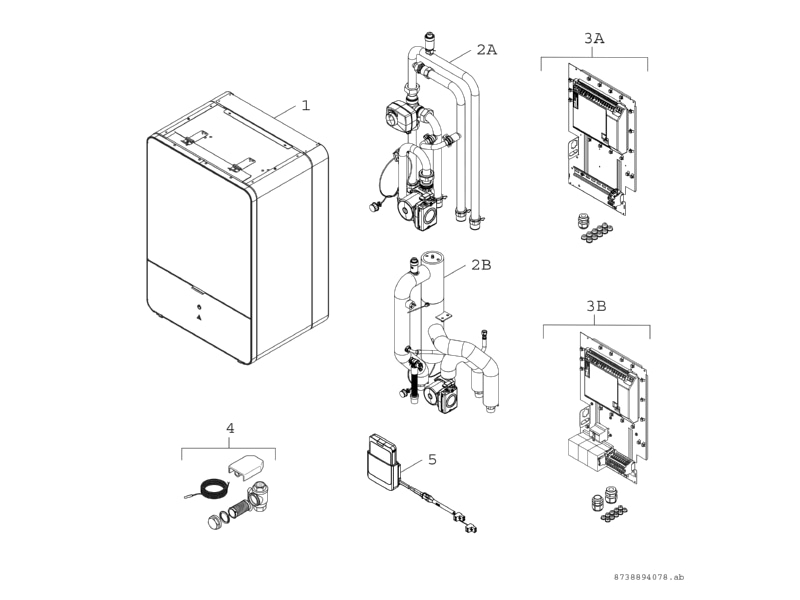 1

2A

3A

2B

3B

4

5

8738894078.ab