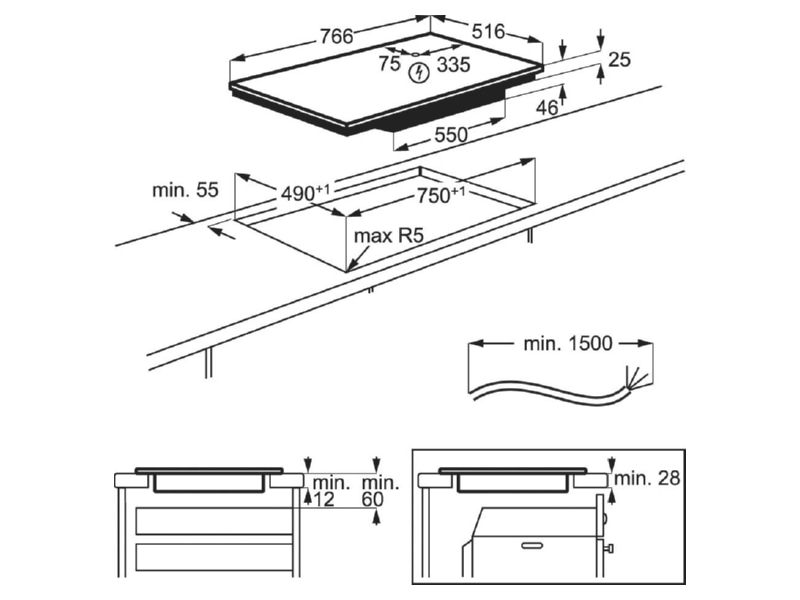 766
516
75
335
25
46
550
min. 55
$490^{+1}$
$750^{+1}$
max R5
min. 1500
min.
12
min.
60
min. 28